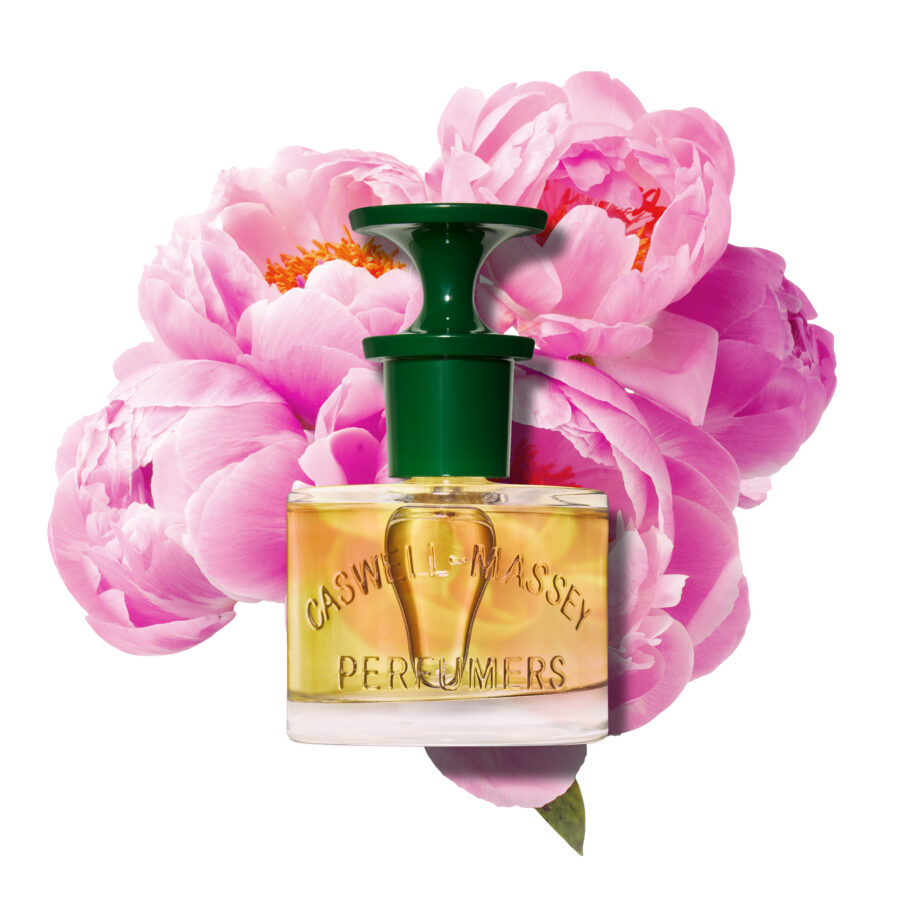 CASWELL-MASSEY
PERFUMERS