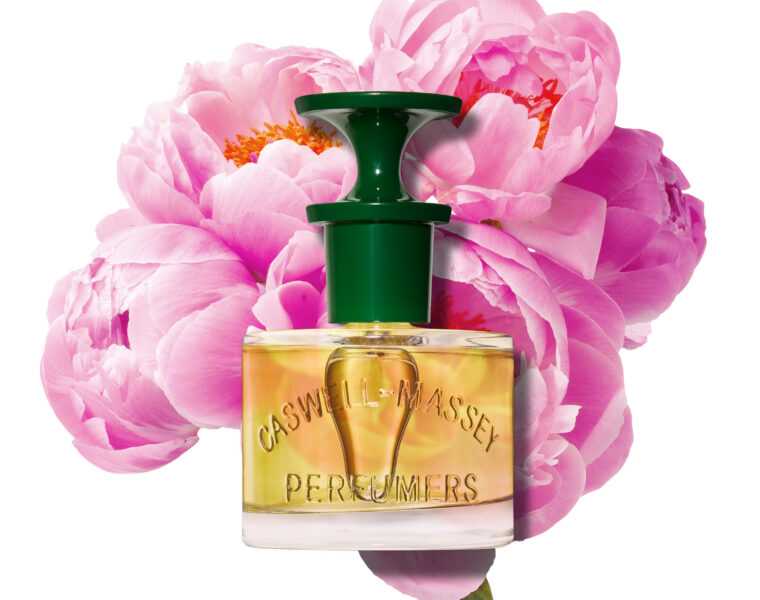 CASWELL-MASSEY
PERFUMERS