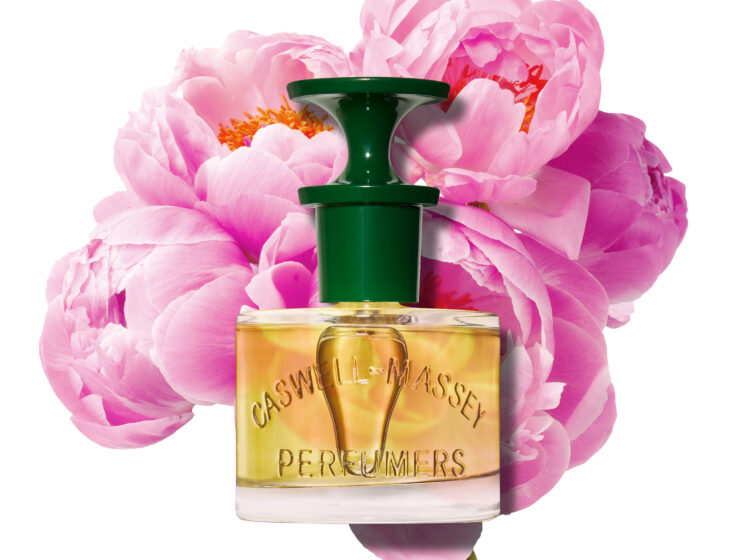 CASWELL-MASSEY
PERFUMERS